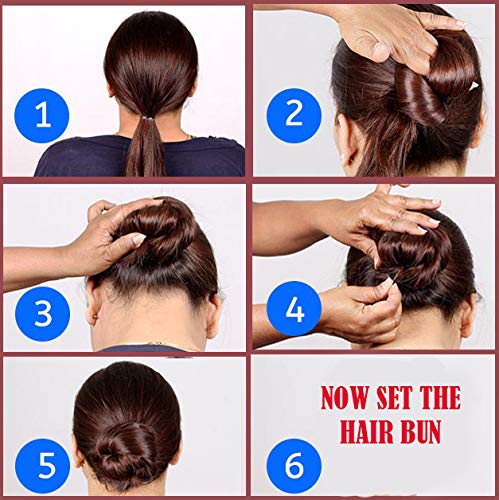 1

2

3

4

5

6

NOW SET THE HAIR BUN